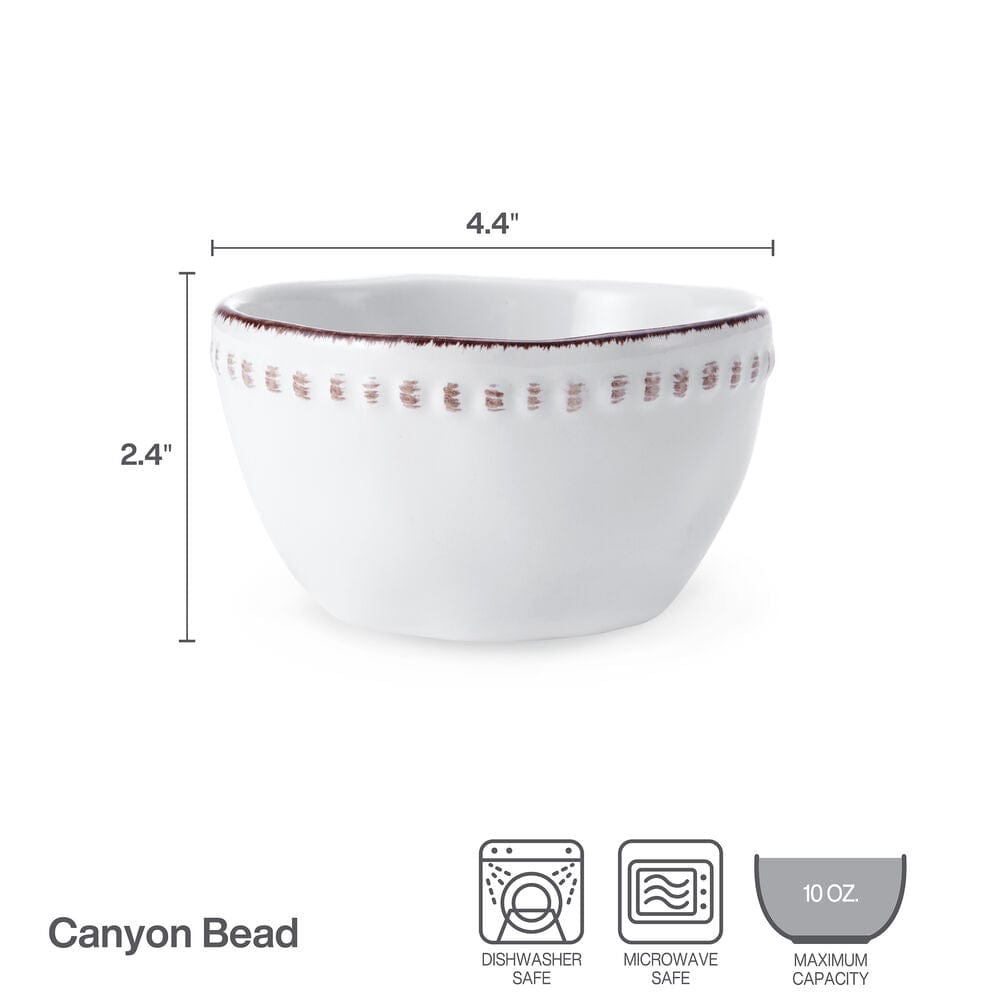 4.4"

2.4"

Canyon Bead

DISHWASHER SAFE

MICROWAVE SAFE

10 OZ.

MAXIMUM CAPACITY